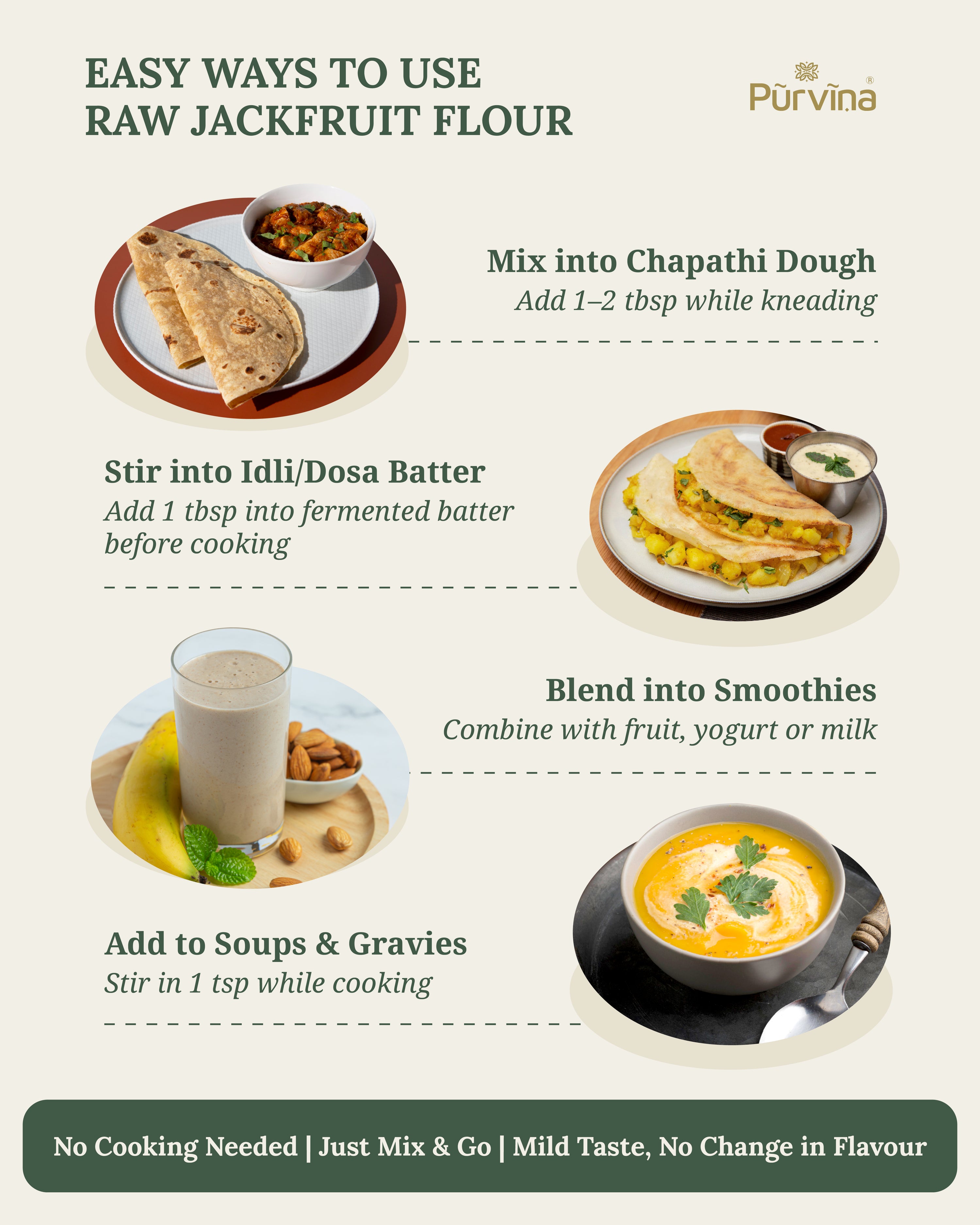 EASY WAYS TO USE RAW JACKFRUIT FLOUR

Pūrvīṇa®

Mix into Chapathi Dough
Add 1–2 tbsp while kneading

Stir into Idli/Dosa Batter
Add 1 tbsp into fermented batter before cooking

Blend into Smoothies
Combine with fruit, yogurt or milk

Add to Soups & Gravies
Stir in 1 tsp while cooking

No Cooking Needed | Just Mix & Go | Mild Taste, No Change in Flavour