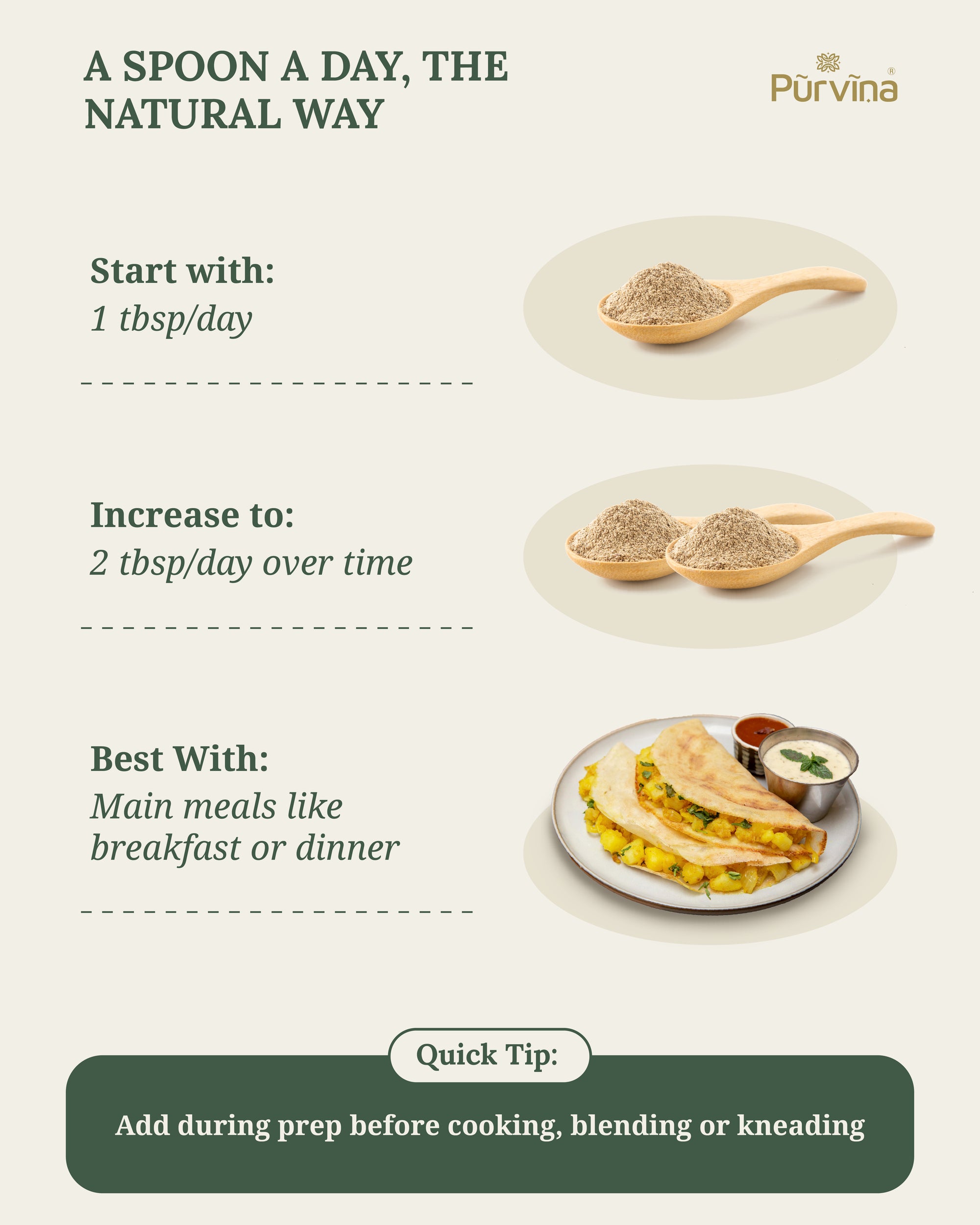 A SPOON A DAY, THE NATURAL WAY

Pūrvīṇa®

Start with:
1 tbsp/day

Increase to:
2 tbsp/day over time

Best With:
Main meals like breakfast or dinner

Quick Tip:

Add during prep before cooking, blending or kneading