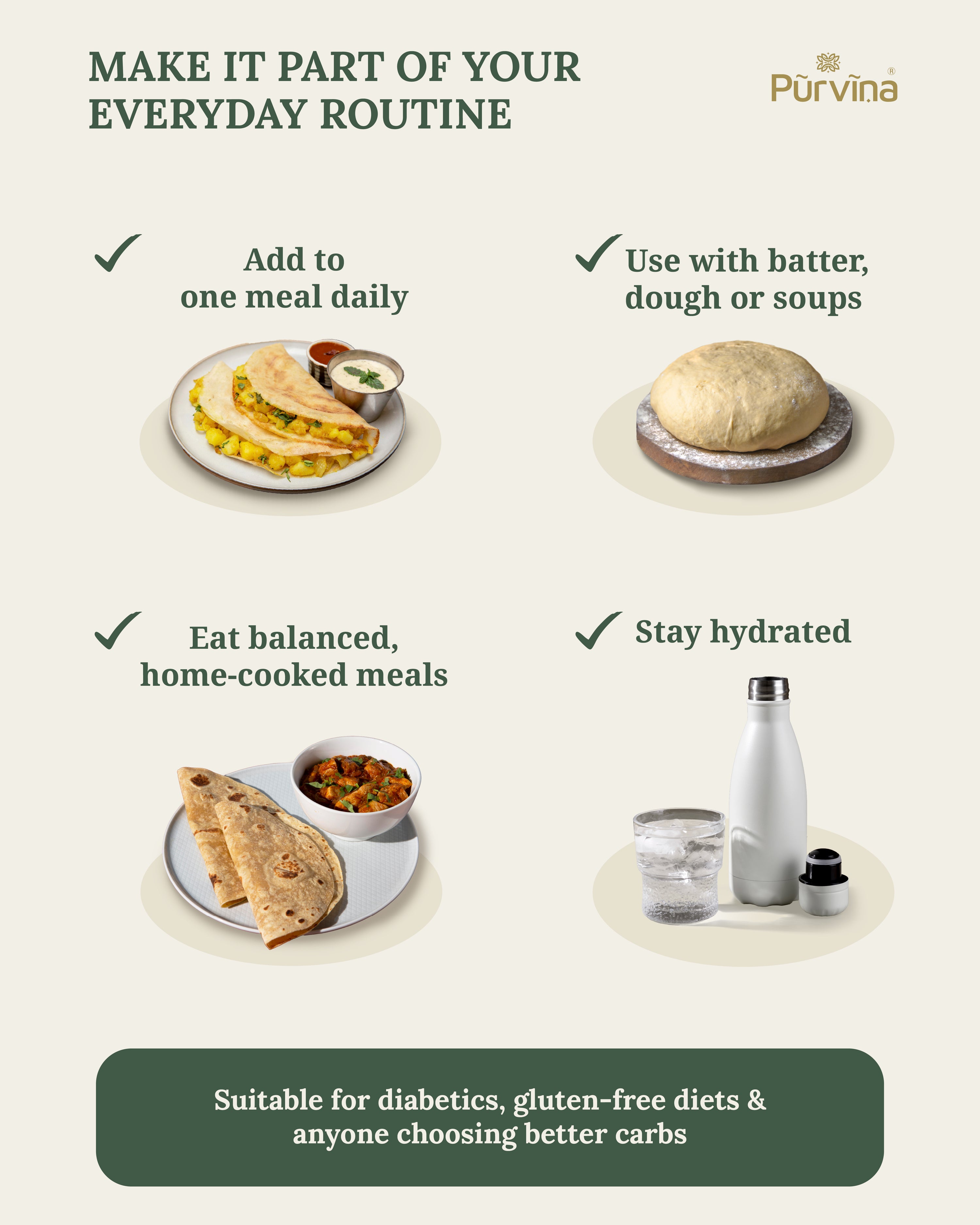 MAKE IT PART OF YOUR EVERYDAY ROUTINE

Pūrvīṇa®

✓ Add to one meal daily

✓ Use with batter, dough or soups

✓ Eat balanced, home-cooked meals

✓ Stay hydrated

Suitable for diabetics, gluten-free diets & anyone choosing better carbs